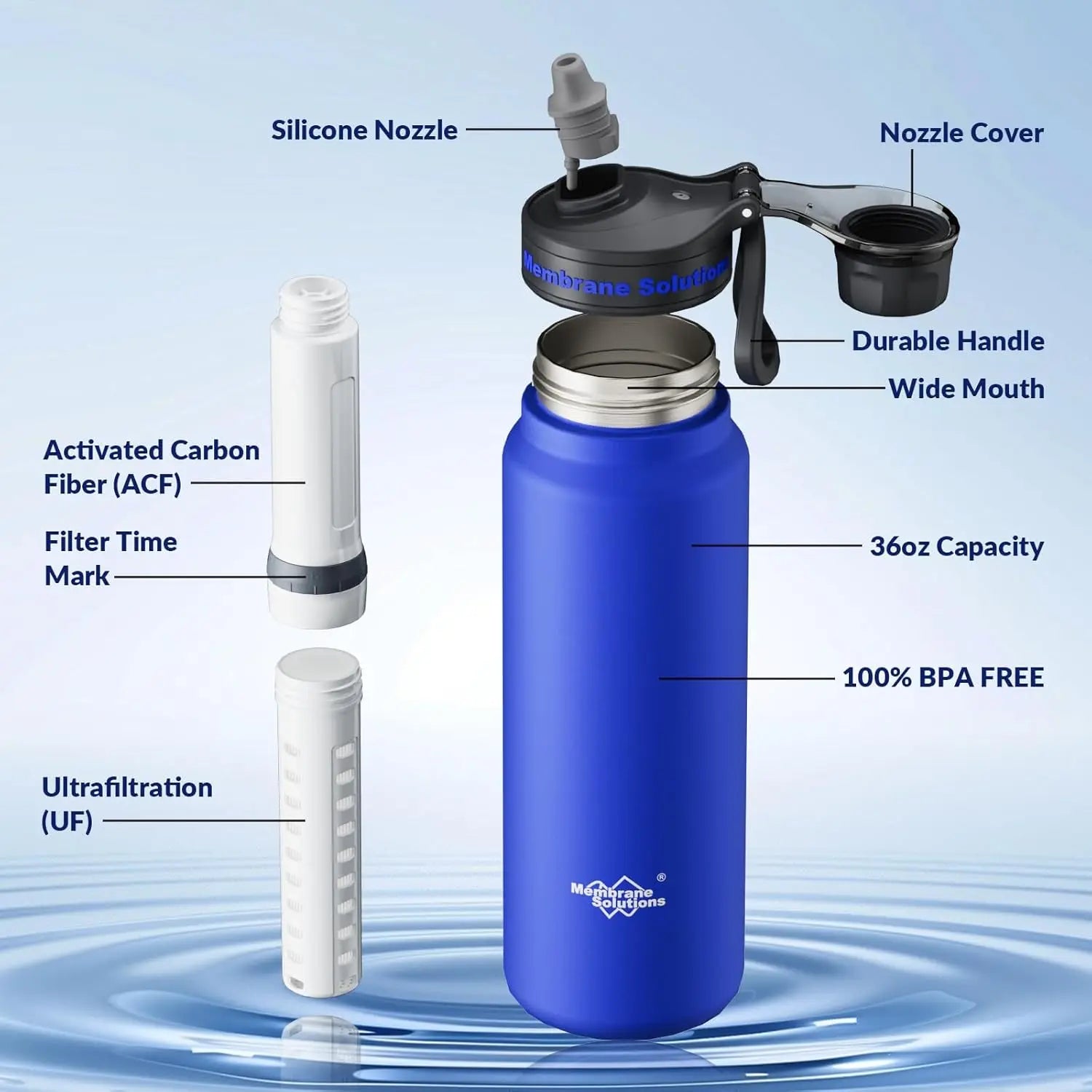 Silicone Nozzle

Nozzle Cover

Membrane Solutions

Durable Handle

Wide Mouth

Activated Carbon Fiber (ACF)

Filter Time Mark

36oz Capacity

100% BPA FREE

Ultrafiltration (UF)

Membrane Solutions ®