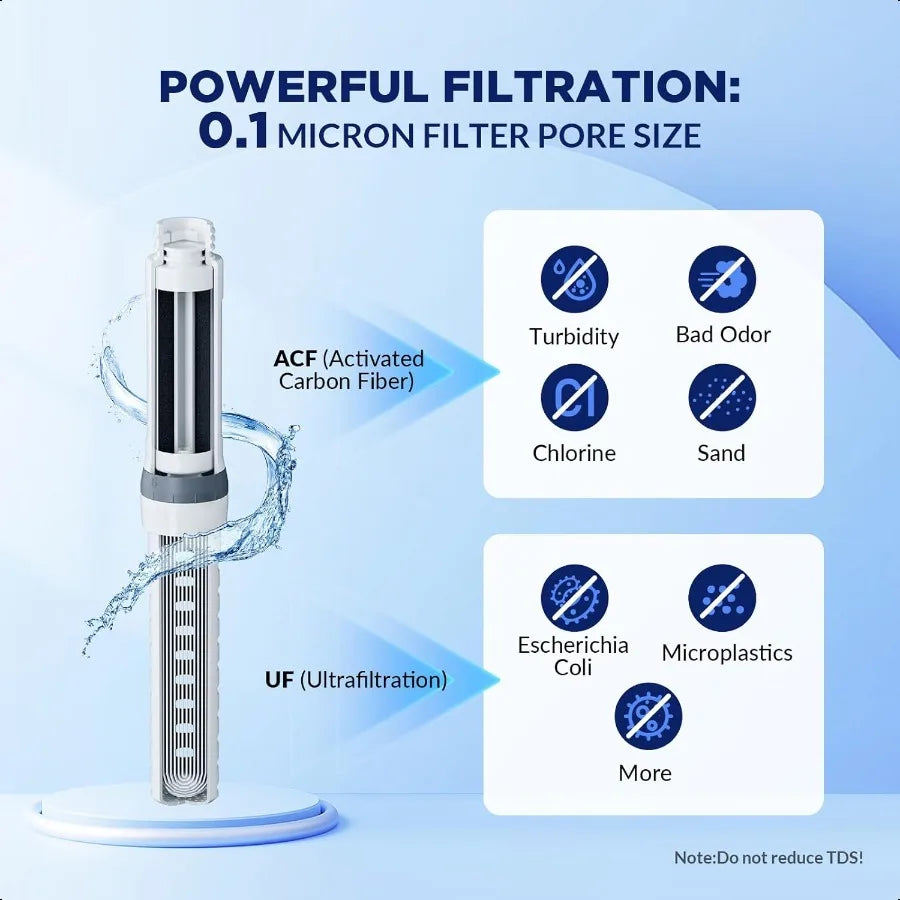 POWERFUL FILTRATION:
0.1 MICRON FILTER PORE SIZE

ACF (Activated Carbon Fiber)

Turbidity
Bad Odor
Cl
Chlorine
Sand

UF (Ultrafiltration)

Escherichia Coli
Microplastics
More

Note:Do not reduce TDS!